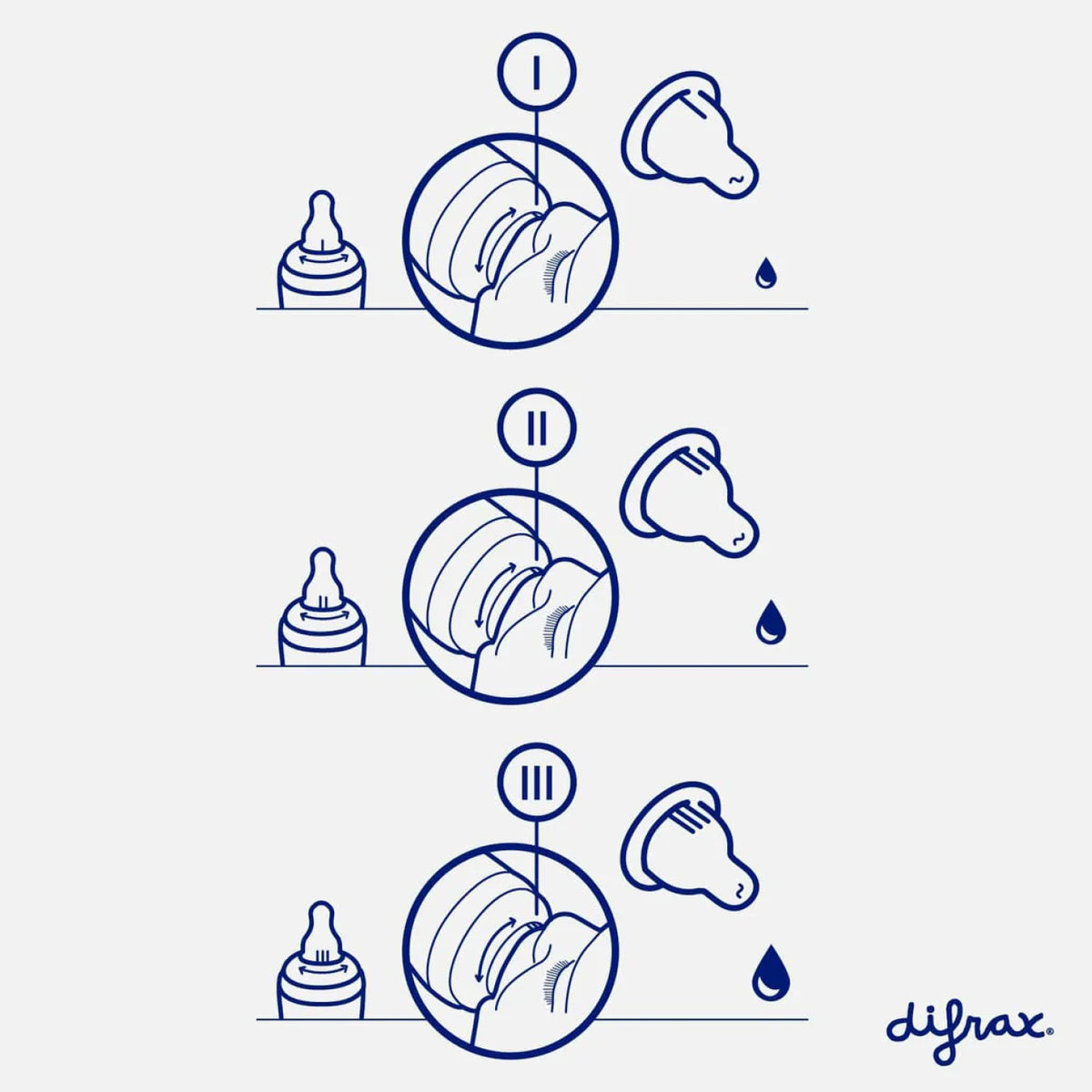 I

II

III

difrax®